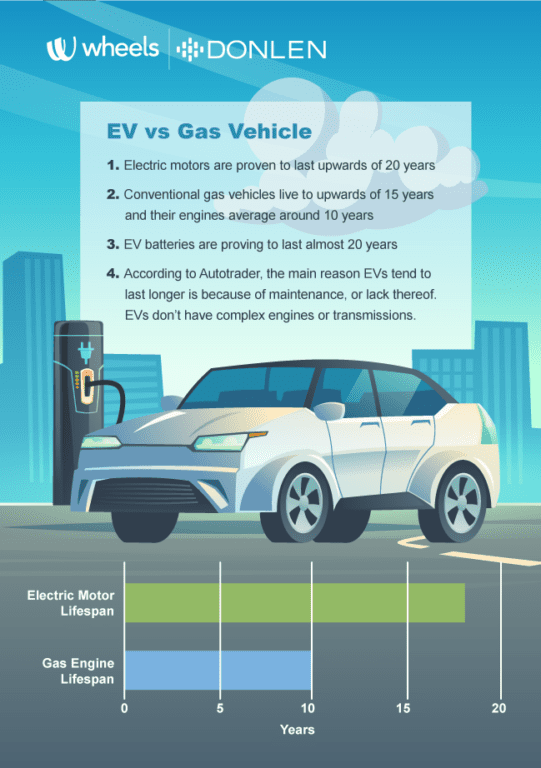 wheels | DONLEN

EV vs Gas Vehicle

1. Electric motors are proven to last upwards of 20 years

2. Conventional gas vehicles live to upwards of 15 years and their engines average around 10 years

3. EV batteries are proving to last almost 20 years

4. According to Autotrader, the main reason EVs tend to last longer is because of maintenance, or lack thereof. EVs don't have complex engines or transmissions.

Electric Motor Lifespan

Gas Engine Lifespan

0 5 10 15 20

Years